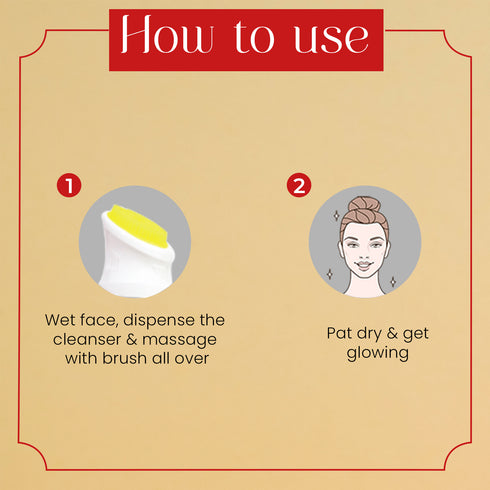 How to use

1

Wet face, dispense the cleanser & massage with brush all over

2

Pat dry & get glowing